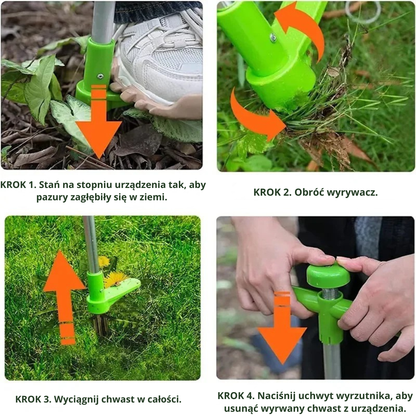 KROK 1. Stań na stopniu urządzenia tak, aby pazury zagłębiły się w ziemi.

KROK 2. Obróć wyrywacz.

KROK 3. Wyciągnij chwast w całości.

KROK 4. Naciśnij uchwyt wyrzutnika, aby usunąć wyrwany chwast z urządzenia.