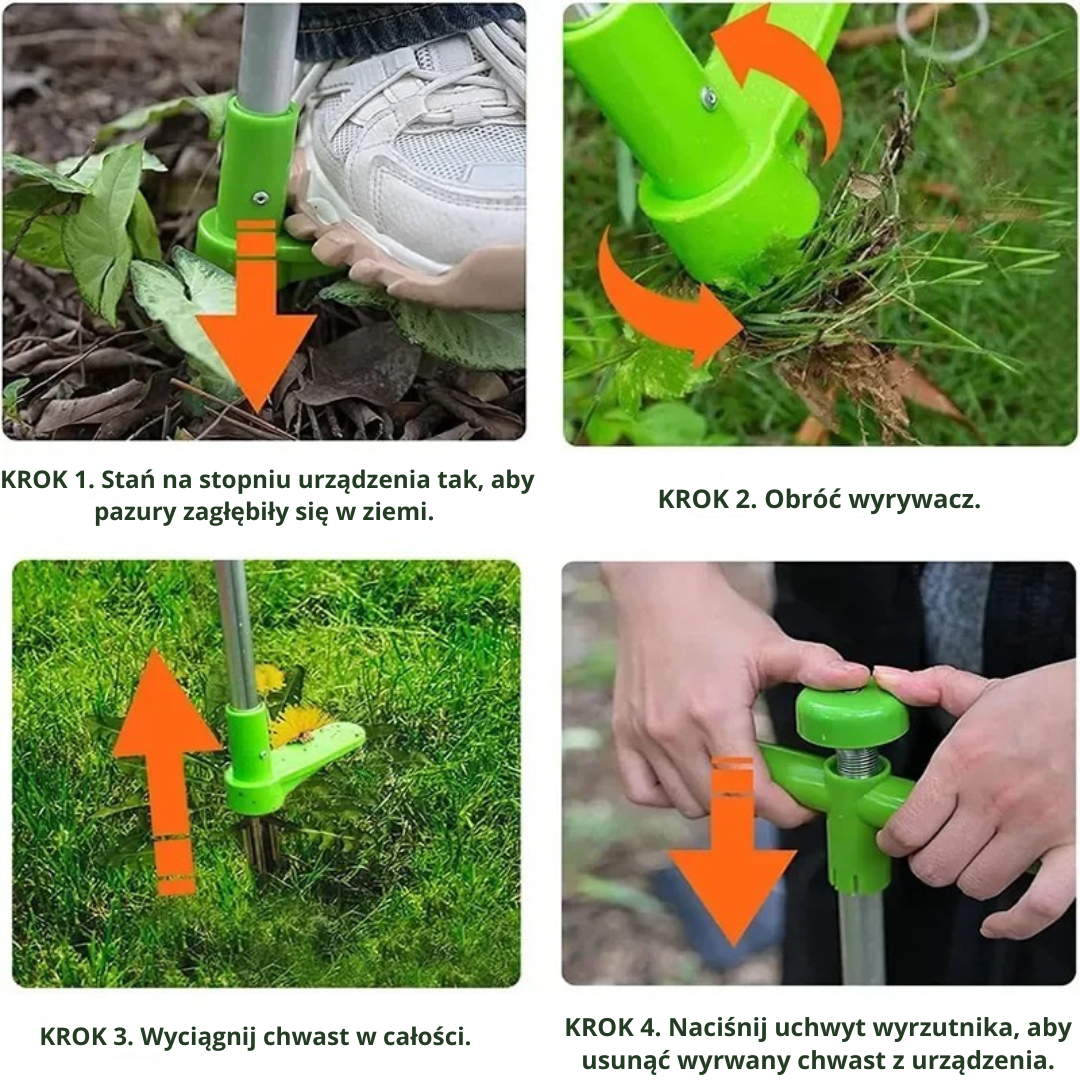 KROK 1. Stań na stopniu urządzenia tak, aby pazury zagłębiły się w ziemi.

KROK 2. Obróć wyrywacz.

KROK 3. Wyciągnij chwast w całości.

KROK 4. Naciśnij uchwyt wyrzutnika, aby usunąć wyrwany chwast z urządzenia.